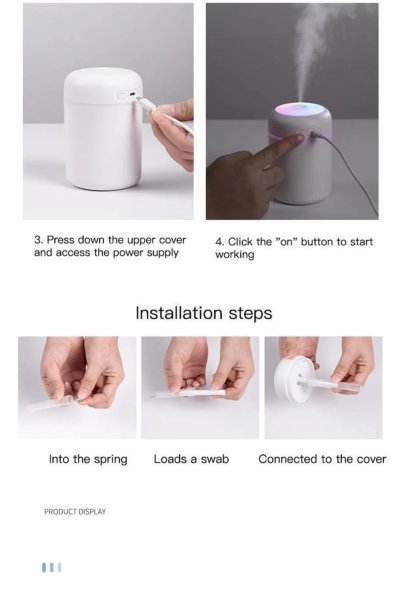 3. Press down the upper cover and access the power supply

4. Click the "on" button to start working

Installation steps

Into the spring

Loads a swab

Connected to the cover

PRODUCT DISPLAY